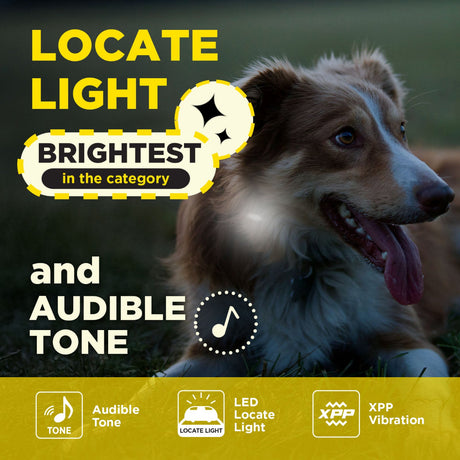 LOCATE LIGHT

BRIGHTEST
in the category

and AUDIBLE TONE

TONE
Audible Tone

LOCATE LIGHT
LED Locate Light

XPP
XPP Vibration