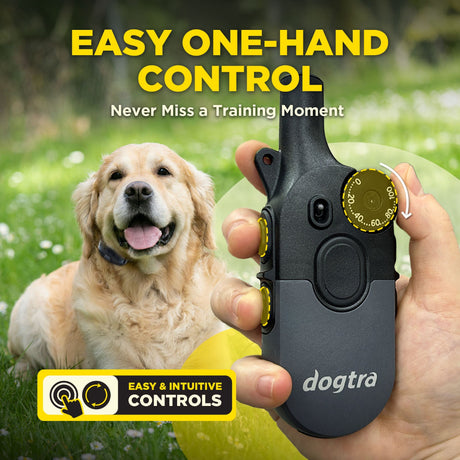 EASY ONE-HAND CONTROL

Never Miss a Training Moment

0 20 40 60 80 100

dogtra

EASY & INTUITIVE CONTROLS