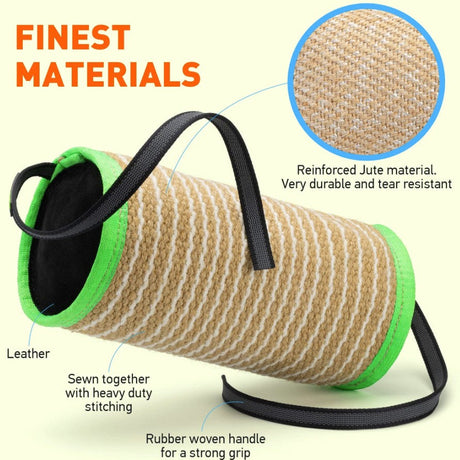 FINEST MATERIALS

Reinforced Jute material. Very durable and tear resistant

Leather

Sewn together with heavy duty stitching

Rubber woven handle for a strong grip